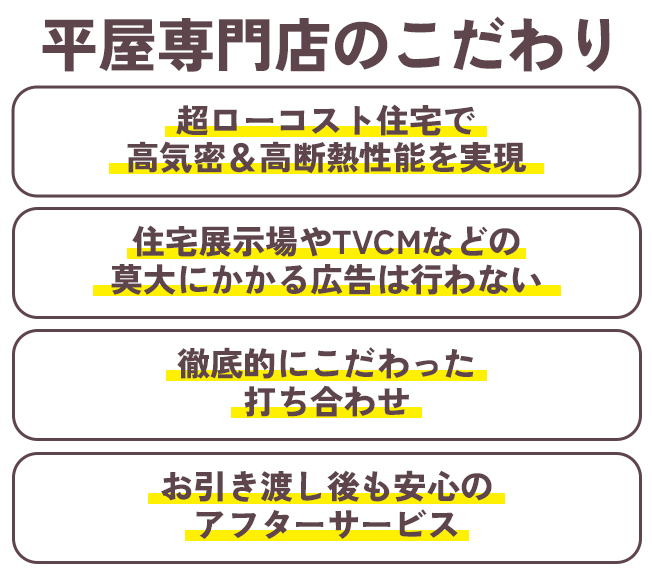 平屋専門店のこだわり

超ローコスト住宅で
高気密＆高断熱性能を実現

住宅展示場やTVCMなどの
莫大にかかる広告は行わない

徹底的にこだわった
打ち合わせ

お引き渡し後も安心の
アフターサービス